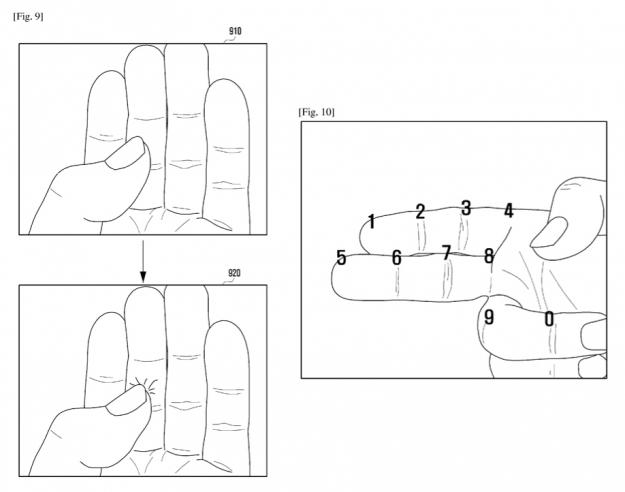 [Fig. 9]

910

920

[Fig. 10]

1 2 3 4

5 6 7 8

9 0