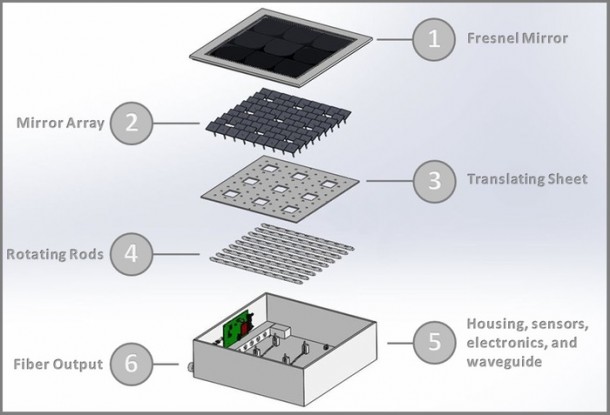 1 Fresnel Mirror

Mirror Array 2

3 Translating Sheet

Rotating Rods 4

5 Housing, sensors, electronics, and waveguide

Fiber Output 6