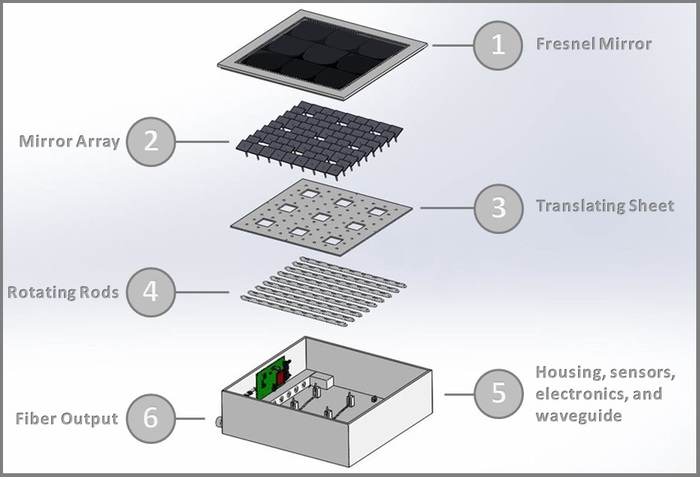 1 Fresnel Mirror

Mirror Array 2

3 Translating Sheet

Rotating Rods 4

5 Housing, sensors, electronics, and waveguide

Fiber Output 6