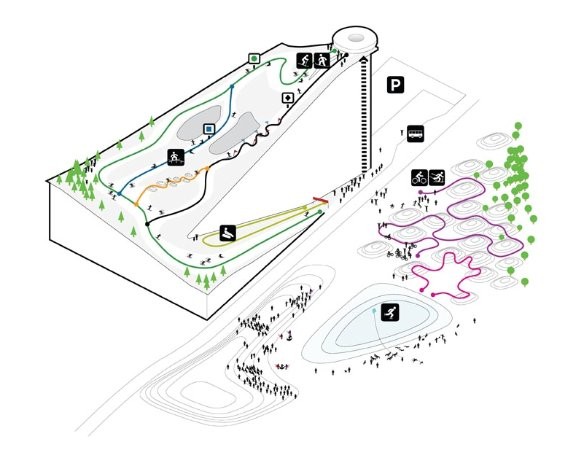 P