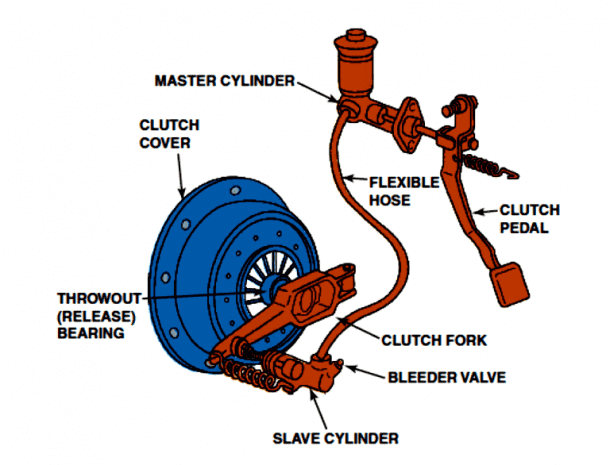 MASTER CYLINDER

CLUTCH COVER

FLEXIBLE HOSE

CLUTCH PEDAL

THROWOUT (RELEASE) BEARING

CLUTCH FORK

BLEEDER VALVE

SLAVE CYLINDER