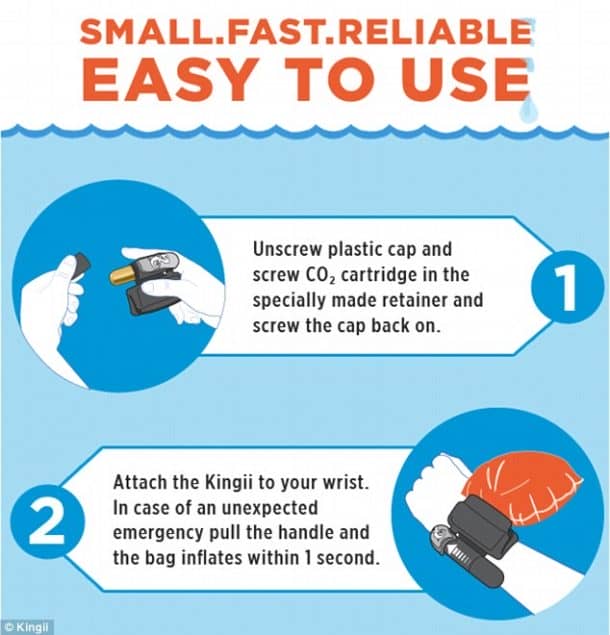 SMALL.FAST.RELIABLE
EASY TO USE

Unscrew plastic cap and screw $CO_2$ cartridge in the specially made retainer and screw the cap back on.

1

2

Attach the Kingii to your wrist. In case of an unexpected emergency pull the handle and the bag inflates within 1 second.

© Kingii