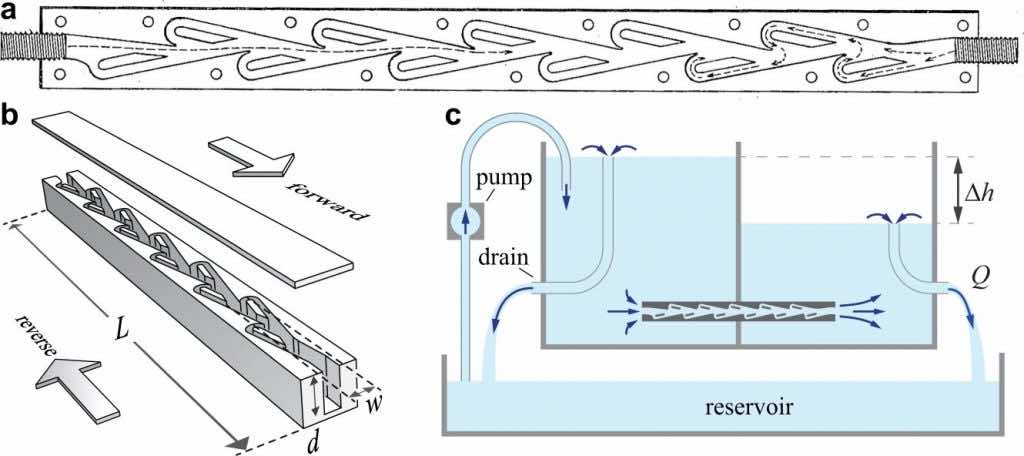 a

b

forward

reverse

$L$

$w$

$d$

c

pump

drain

$\Delta h$

$Q$

reservoir